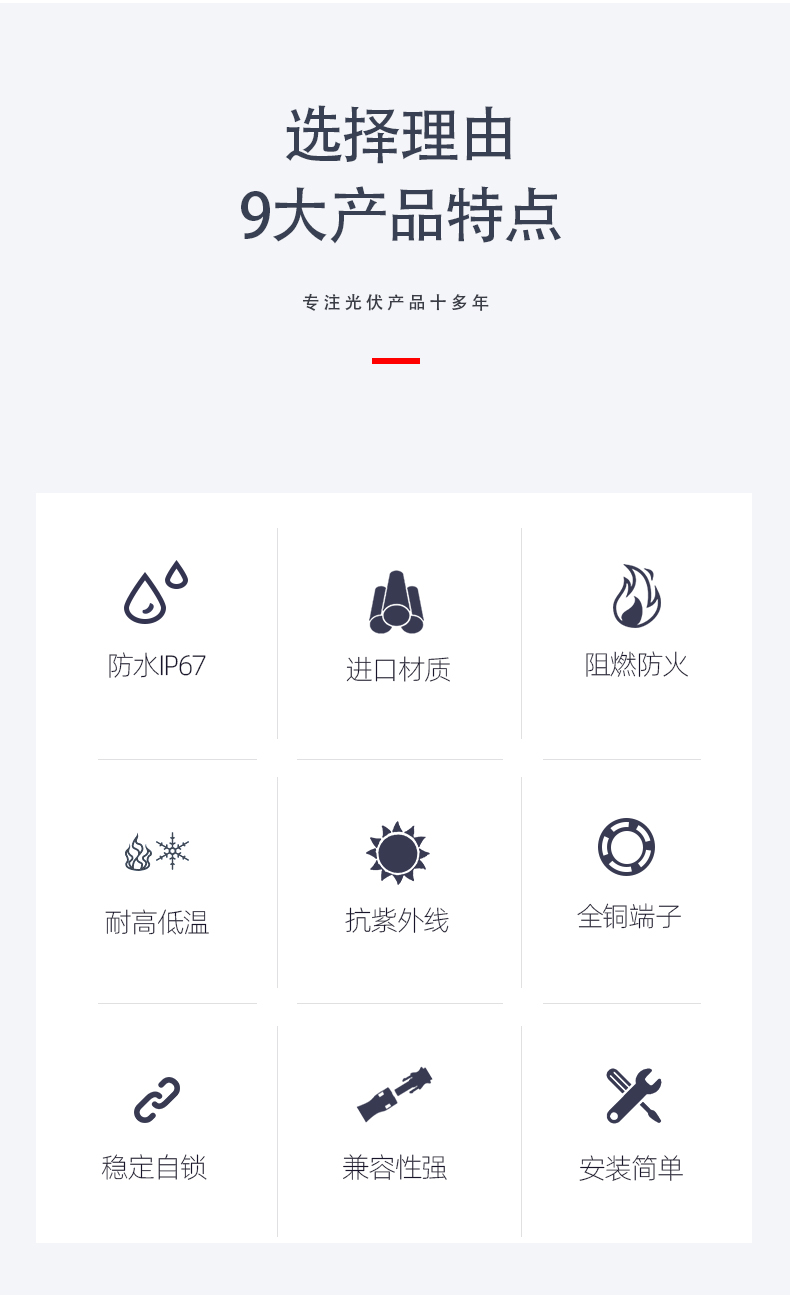 选择理由
9大产品特点

专注光伏产品十多年

防水IP67

进口材质

阻燃防火

耐高低温

抗紫外线

全铜端子

稳定自锁

兼容性强

安装简单