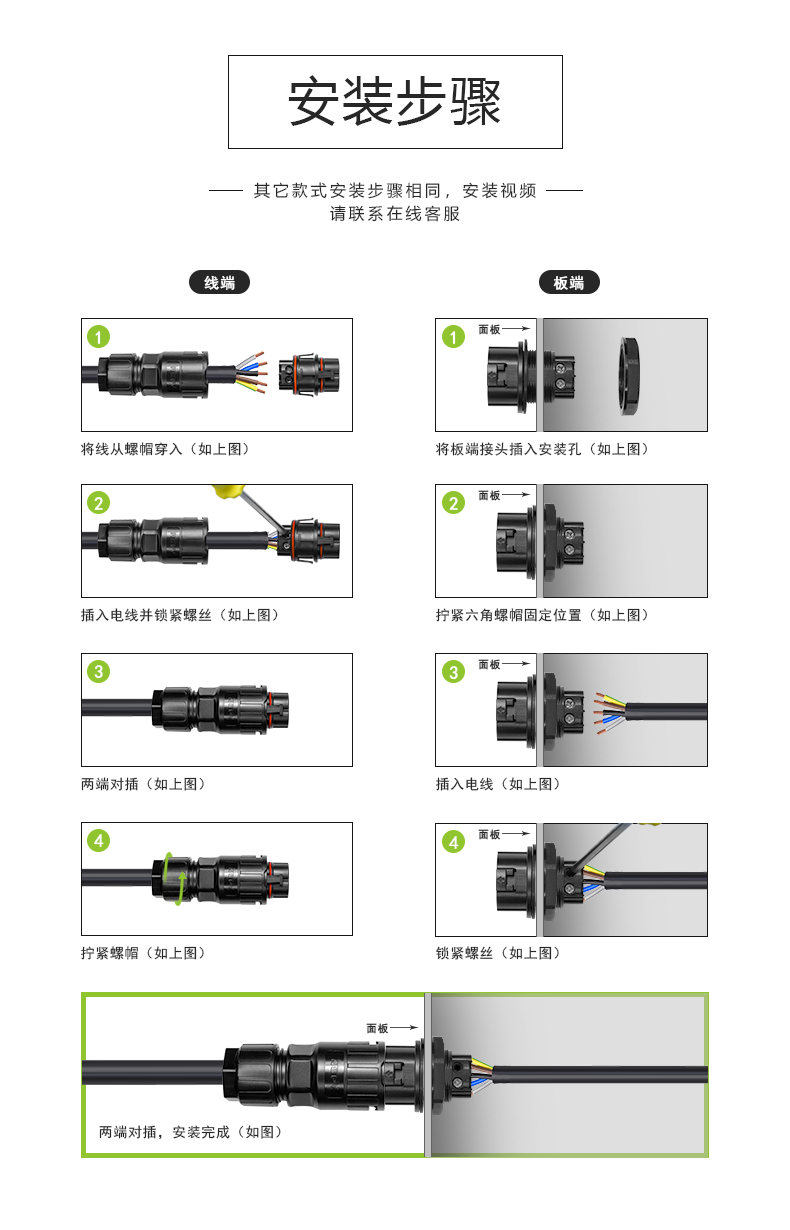 安装步骤

其它款式安装步骤相同，安装视频
请联系在线客服

线端

1

将线从螺帽穿入（如上图）

2

插入电线并锁紧螺丝（如上图）

3

两端对插（如上图）

4

拧紧螺帽（如上图）

板端

1

面板

将板端接头插入安装孔（如上图）

2

面板

拧紧六角螺帽固定位置（如上图）

3

面板

插入电线（如上图）

4

面板

锁紧螺丝（如上图）

面板

两端对插，安装完成（如图）